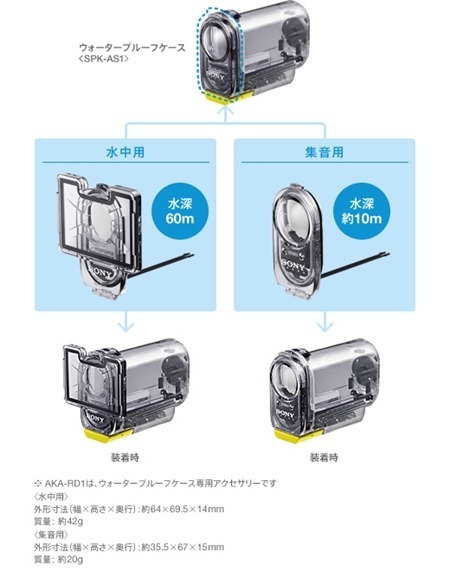 ウォータープルーフケース
〈SPK-AS1〉

SONY

水中用

水深
60m

SONY

集音用

水深
約10m

SONY

SONY

装着時

SONY

装着時

※ AKA-RD1は、ウォータープルーフケース専用アクセサリーです
〈水中用〉
外形寸法(幅×高さ×奥行):約64×69.5×14mm
質量:約42g
〈集音用〉
外形寸法(幅×高さ×奥行):約35.5×67×15mm
質量:約20g