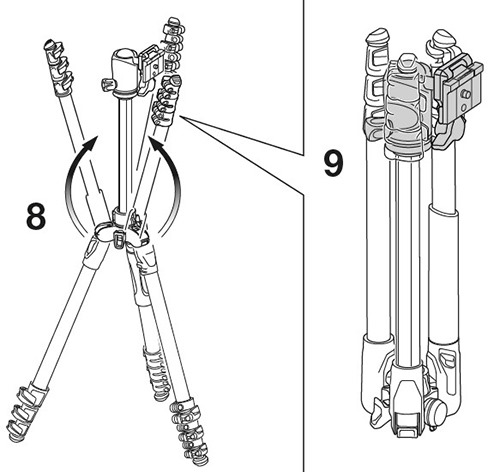 8

9