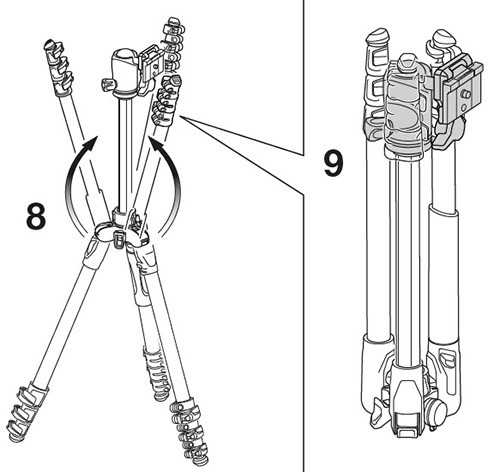 8

9