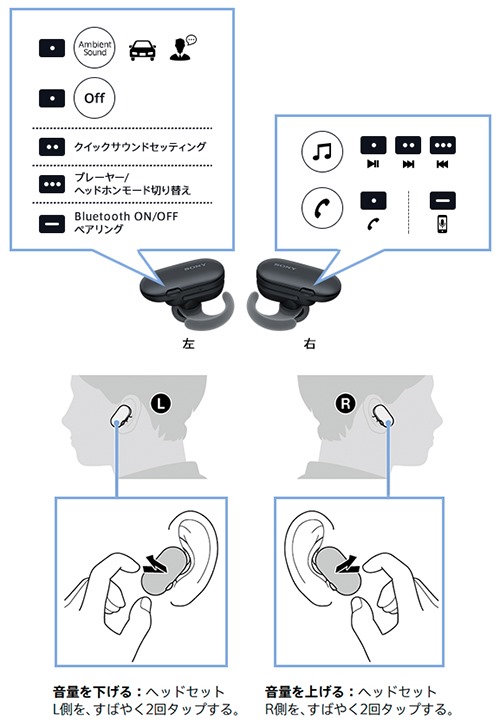 Ambient Sound

Off

クイックサウンドセッティング

プレーヤー/
ヘッドホンモード切り替え

Bluetooth ON/OFF
ペアリング

SONY

SONY

左

右

L

R

音量を下げる：ヘッドセット
L側を、すばやく2回タップする。

音量を上げる：ヘッドセット
R側を、すばやく2回タップする。